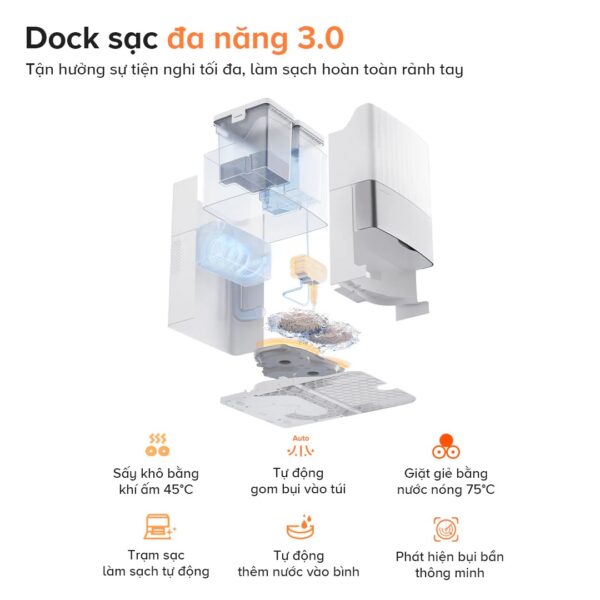 Dock sạc đa năng 3.0

Tận hưởng sự tiện nghi tối đa, làm sạch hoàn toàn rảnh tay

Sấy khô bằng khí ấm 45°C

Auto

Tự động gom bụi vào túi

Giặt giẻ bằng nước nóng 75°C

Trạm sạc làm sạch tự động

Tự động thêm nước vào bình

Phát hiện bụi bẩn thông minh